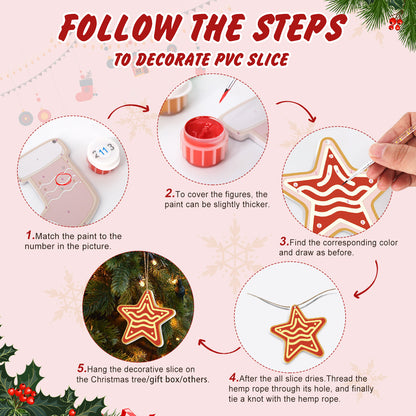 FOLLOW THE STEPS
TO DECORATE PVC SLICE

2113

1.Match the paint to the number in the picture.

2.To cover the figures, the paint can be slightly thicker.

3.Find the corresponding color and draw as before.

4.After the all slice dries.Thread the hemp rope through its hole, and finally tie a knot with the hemp rope.

5.Hang the decorative slice on the Christmas tree/gift box/others.