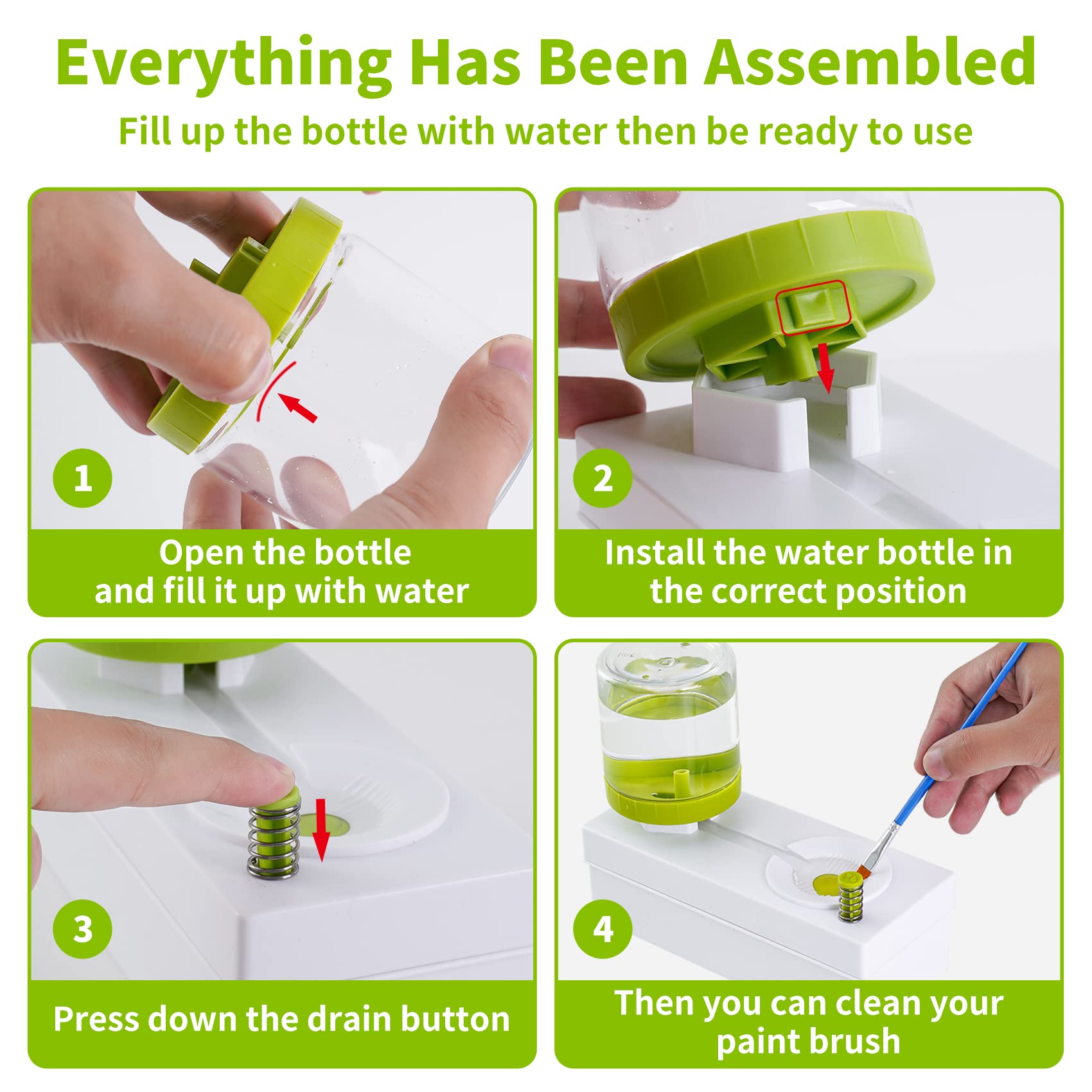 Everything Has Been Assembled

Fill up the bottle with water then be ready to use

1

Open the bottle and fill it up with water

2

Install the water bottle in the correct position

3

Press down the drain button

4

Then you can clean your paint brush