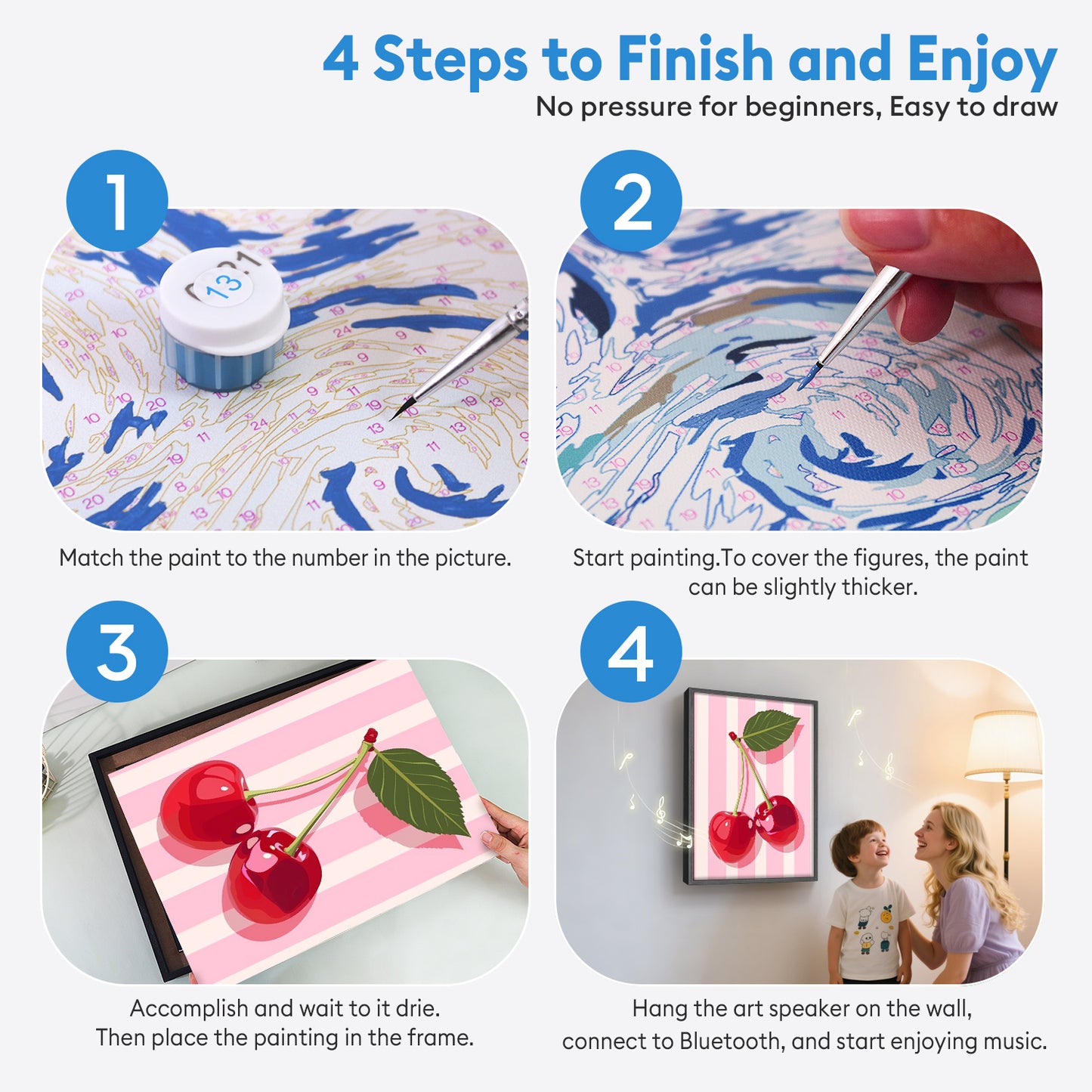 4 Steps to Finish and Enjoy
No pressure for beginners, Easy to draw

1

13

Match the paint to the number in the picture.

2

Start painting.To cover the figures, the paint can be slightly thicker.

3

Accomplish and wait to it drie.
Then place the painting in the frame.

4

Hang the art speaker on the wall,
connect to Bluetooth, and start enjoying music.