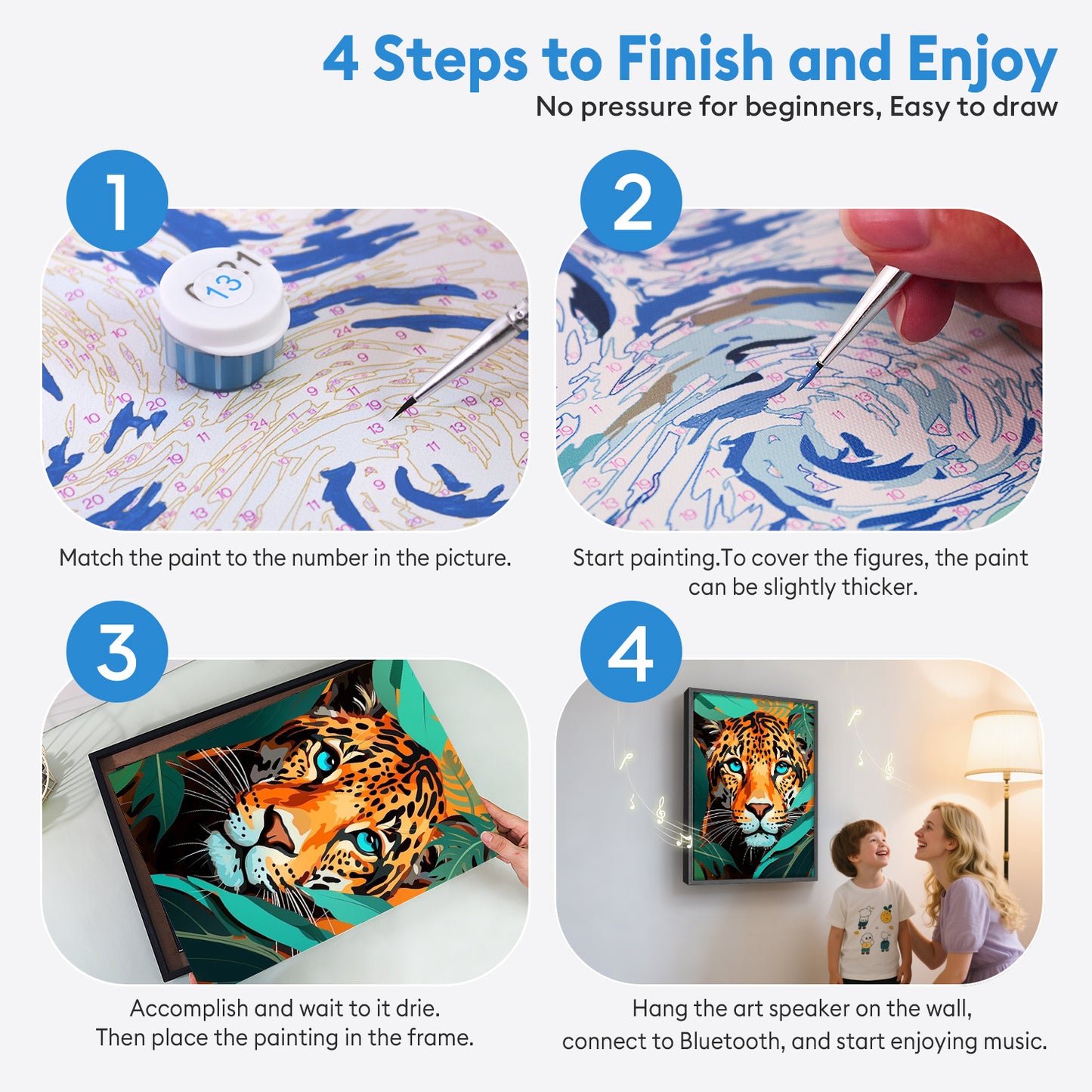 4 Steps to Finish and Enjoy
No pressure for beginners, Easy to draw

1

13

Match the paint to the number in the picture.

2

Start painting.To cover the figures, the paint can be slightly thicker.

3

Accomplish and wait to it drie.
Then place the painting in the frame.

4

Hang the art speaker on the wall,
connect to Bluetooth, and start enjoying music.