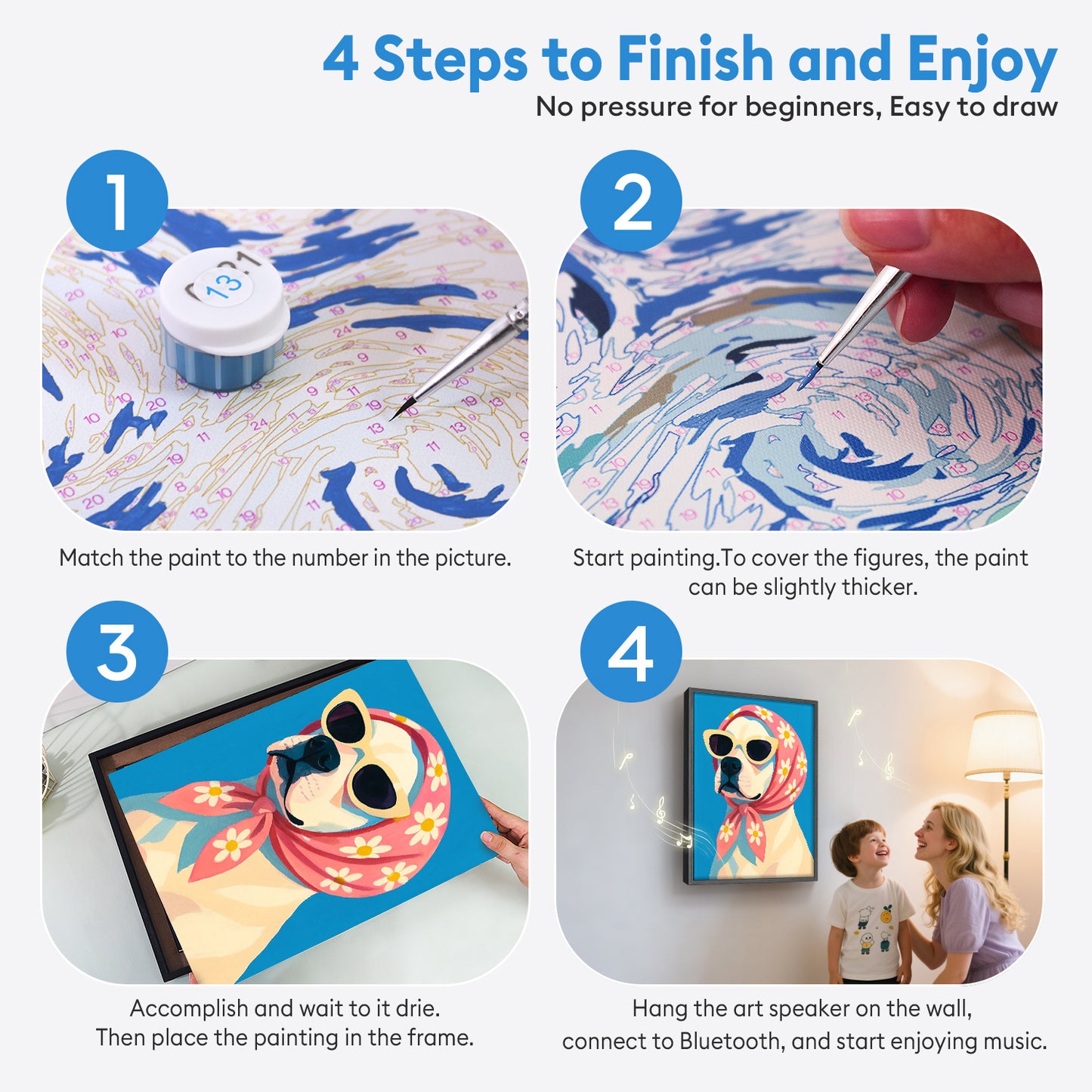 4 Steps to Finish and Enjoy
No pressure for beginners, Easy to draw

1

13

Match the paint to the number in the picture.

2

Start painting.To cover the figures, the paint can be slightly thicker.

3

Accomplish and wait to it drie.
Then place the painting in the frame.

4

Hang the art speaker on the wall,
connect to Bluetooth, and start enjoying music.