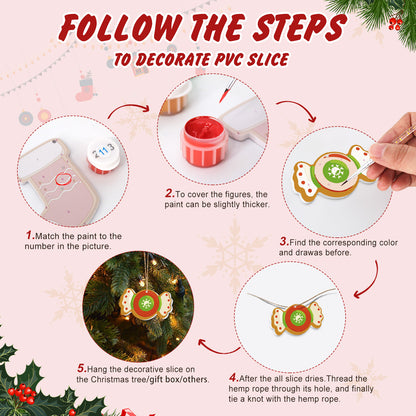 FOLLOW THE STEPS

TO DECORATE PVC SLICE

2113

1.Match the paint to the number in the picture.

2.To cover the figures, the paint can be slightly thicker.

3.Find the corresponding color and drawas before.

4.After the all slice dries.Thread the hemp rope through its hole, and finally tie a knot with the hemp rope.

5.Hang the decorative slice on the Christmas tree/gift box/others.