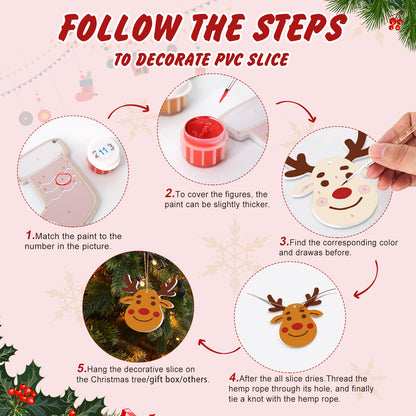 FOLLOW THE STEPS
TO DECORATE PVC SLICE

2113

1.Match the paint to the number in the picture.

2.To cover the figures, the paint can be slightly thicker.

3.Find the corresponding color and drawas before.

4.After the all slice dries.Thread the hemp rope through its hole, and finally tie a knot with the hemp rope.

5.Hang the decorative slice on the Christmas tree/gift box/others.