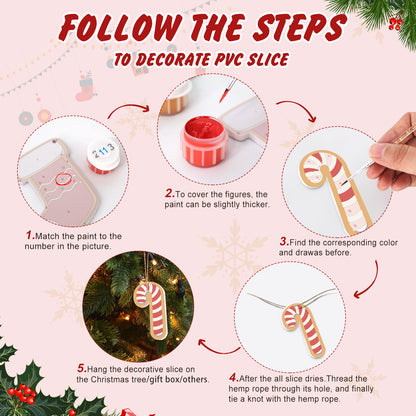 FOLLOW THE STEPS

TO DECORATE PVC SLICE

2113

1.Match the paint to the number in the picture.

2.To cover the figures, the paint can be slightly thicker.

3.Find the corresponding color and drawas before.

4.After the all slice dries.Thread the hemp rope through its hole, and finally tie a knot with the hemp rope.

5.Hang the decorative slice on the Christmas tree/gift box/others.