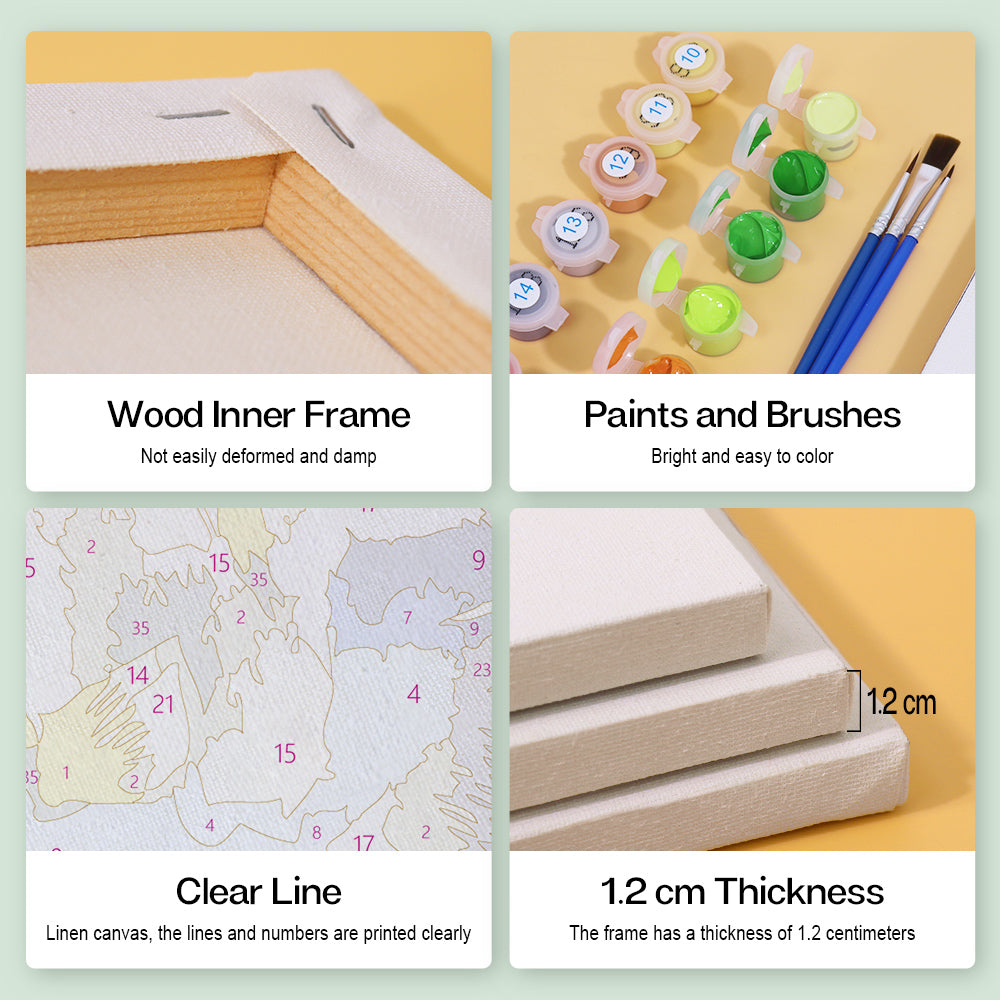 Wood Inner Frame
Not easily deformed and damp

10
11
12
13
14

Paints and Brushes
Bright and easy to color

5
2
15
35
9
35
2
7
9
23
14
21
4
15
35
1
2
4
8
17
2

Clear Line
Linen canvas, the lines and numbers are printed clearly

1.2 cm

1.2 cm Thickness
The frame has a thickness of 1.2 centimeters