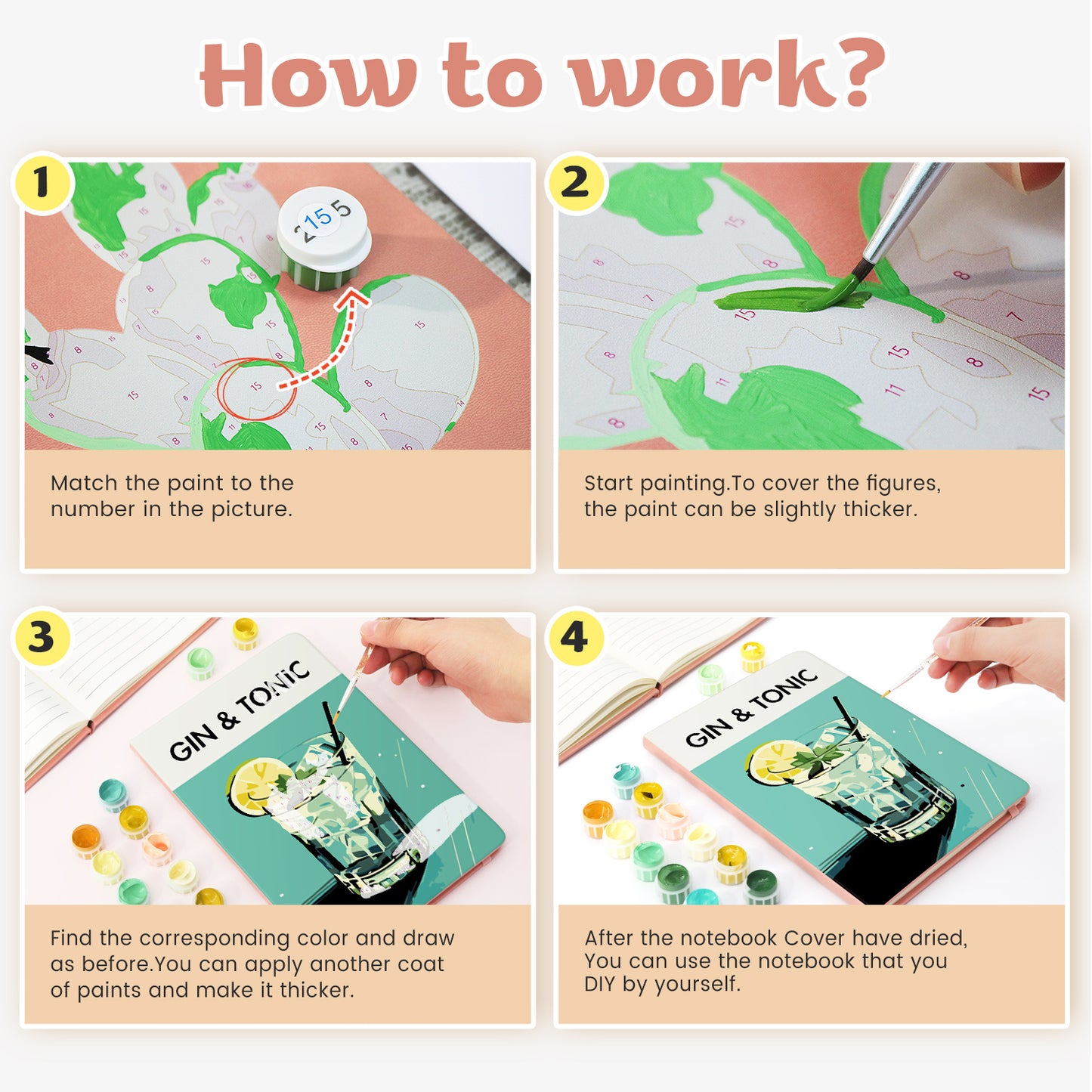 How to work?

1

15

Match the paint to the number in the picture.

2

Start painting.To cover the figures, the paint can be slightly thicker.

3

GIN & TONIC

Find the corresponding color and draw as before.You can apply another coat of paints and make it thicker.

4

GIN & TONIC

After the notebook Cover have dried, You can use the notebook that you DIY by yourself.