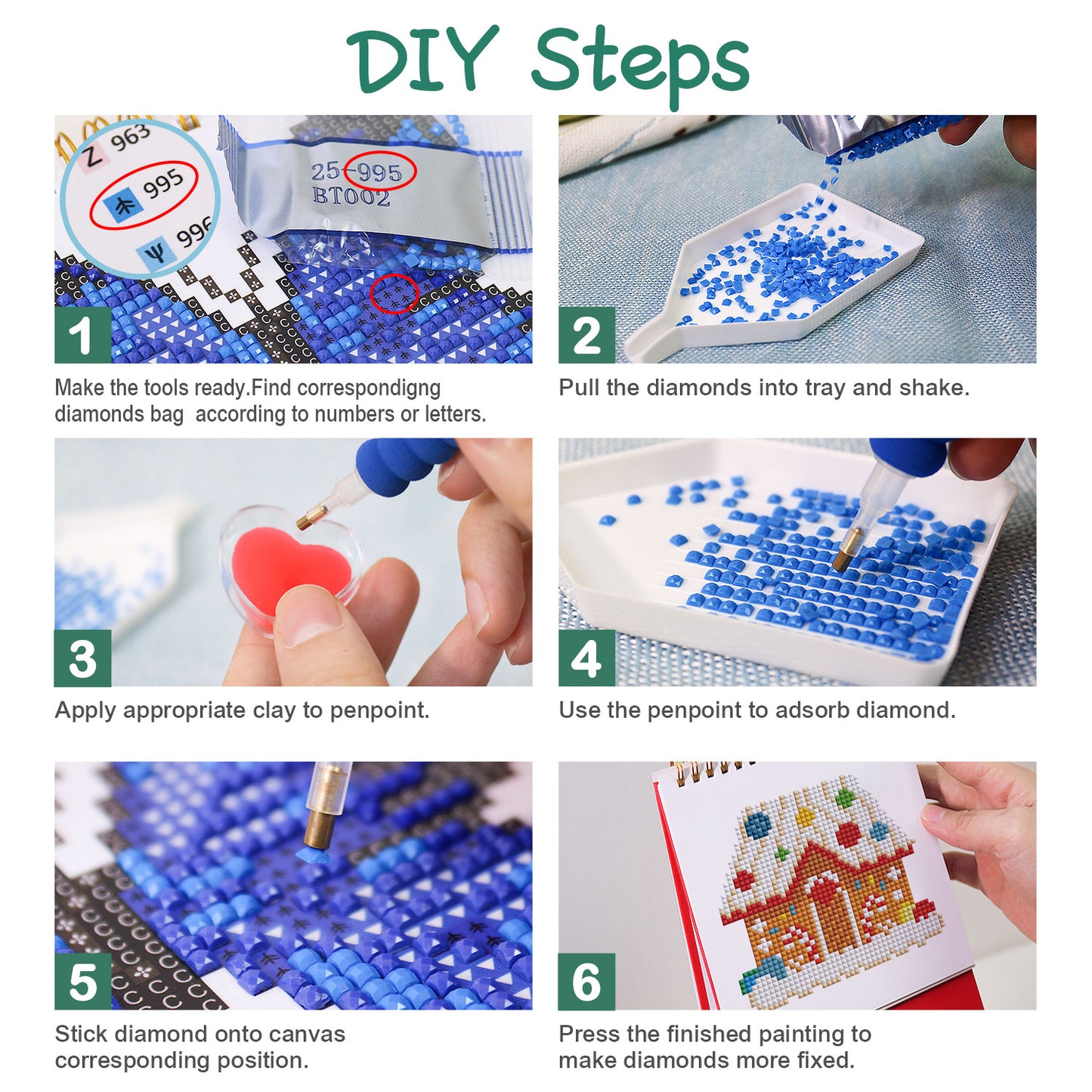 DIY Steps

Z 963
995
996
25-995
BT002

1

Make the tools ready.Find correspondigng diamonds bag according to numbers or letters.

2

Pull the diamonds into tray and shake.

3

Apply appropriate clay to penpoint.

4

Use the penpoint to adsorb diamond.

5

Stick diamond onto canvas corresponding position.

6

Press the finished painting to make diamonds more fixed.